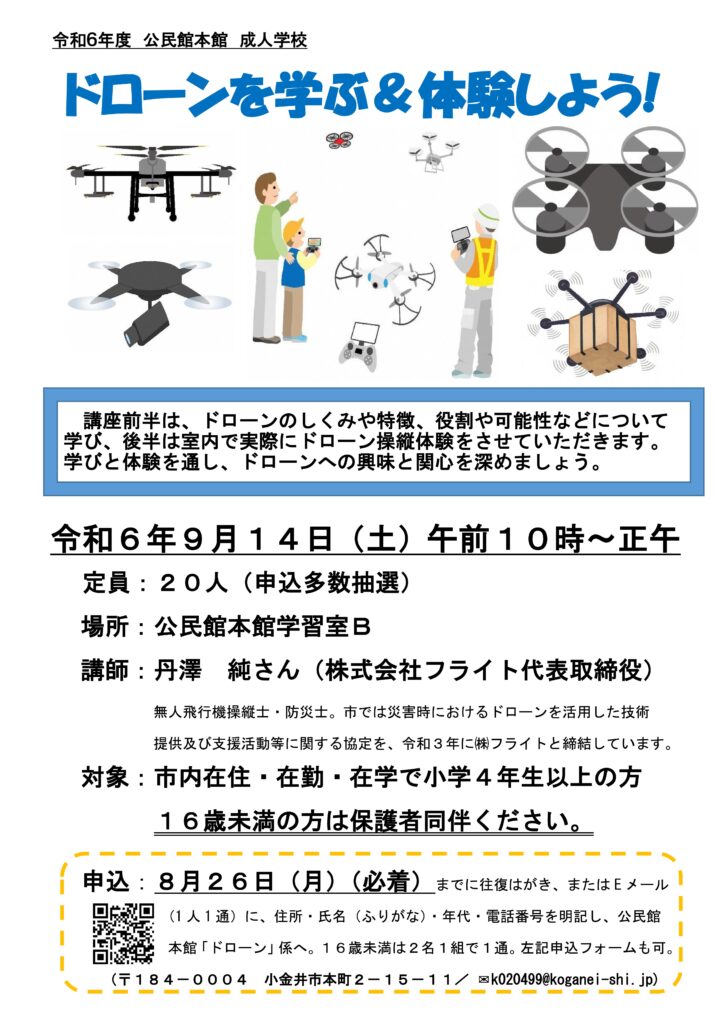 令和6年度　公民館本館　成人学校

ドローンを学ぶ＆体験しよう！

講座前半は、ドローンのしくみや特徴、役割や可能性などについて学び、後半は室内で実際にドローン操縦体験をさせていただきます。学びと体験を通し、ドローンへの興味と関心を深めましょう。

令和６年９月１４日（土）午前１０時～正午

定員：２０人（申込多数抽選）

場所：公民館本館学習室Ｂ

講師：丹澤　純さん（株式会社フライト代表取締役）

無人飛行機操縦士・防災士。市では災害時におけるドローンを活用した技術提供及び支援活動等に関する協定を、令和３年に㈱フライトと締結しています。

対象：市内在住・在勤・在学で小学４年生以上の方

１６歳未満の方は保護者同伴ください。

申込：８月２６日（月）（必着）までに往復はがき、またはＥメール（１人１通）に、住所・氏名（ふりがな）・年代・電話番号を明記し、公民館本館「ドローン」係へ。１６歳未満は２名１組で１通。左記申込フォームも可。

（〒１８４－０００４　小金井市本町２－１５－１１／ ✉k020499@koganei-shi.jp）